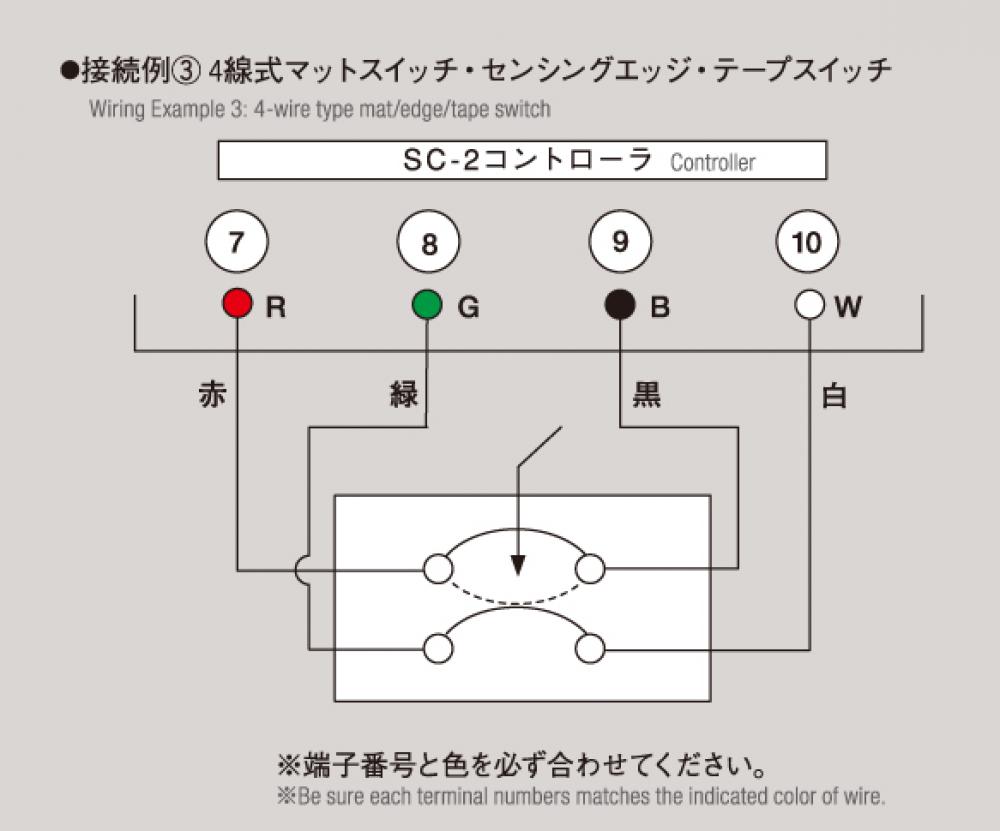 ●接続例③ 4線式マットスイッチ・センシングエッジ・テープスイッチ
Wiring Example 3: 4-wire type mat/edge/tape switch

SC-2コントローラ Controller

7
8
9
10

R
G
B
W

赤
緑
黒
白

※端子番号と色を必ず合わせてください。
※Be sure each terminal numbers matches the indicated color of wire.